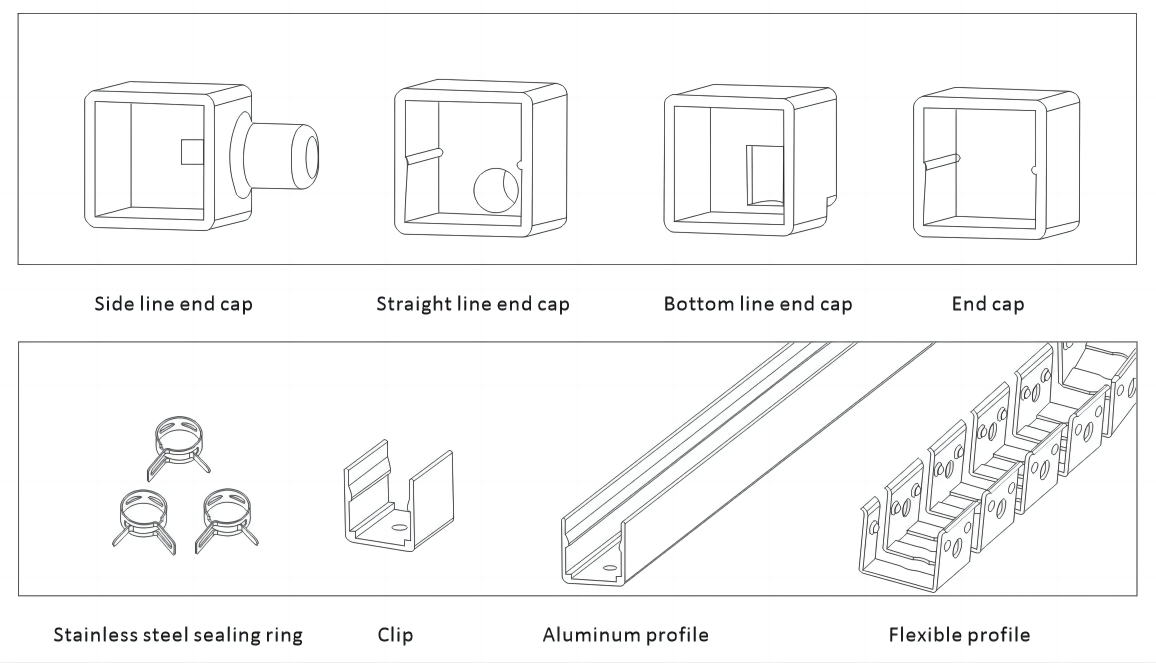 Side line end cap

Straight line end cap

Bottom line end cap

End cap

Stainless steel sealing ring

Clip

Aluminum profile

Flexible profile